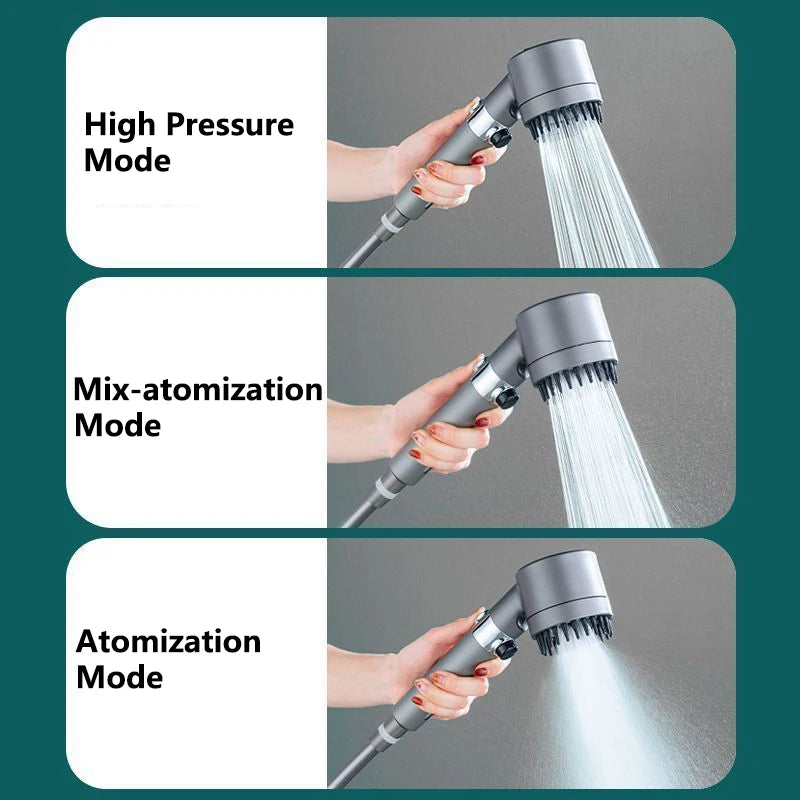 High Pressure Mode

Mix-atomization Mode

Atomization Mode